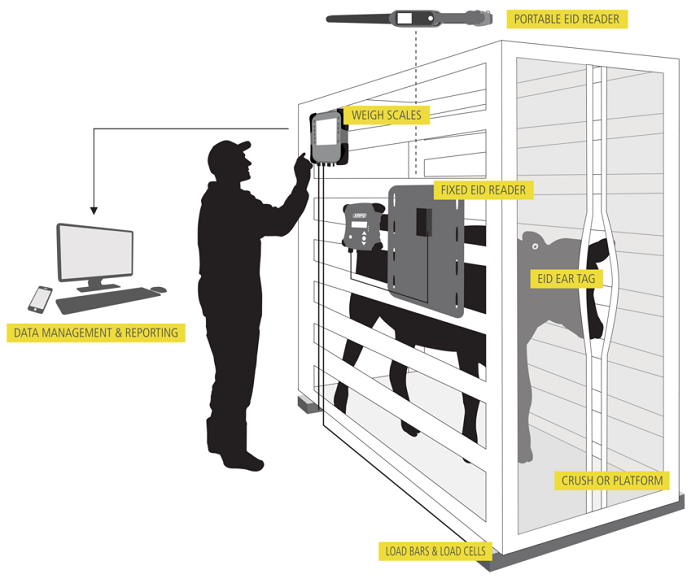 PORTABLE EID READER

WEIGH SCALES

FIXED EID READER

EID EAR TAG

DATA MANAGEMENT & REPORTING

CRUSH OR PLATFORM

LOAD BARS & LOAD CELLS